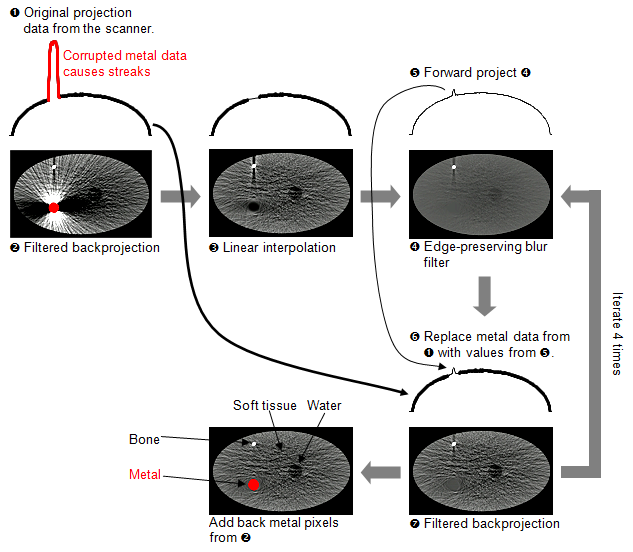 ❶ Original projection data from the scanner.

Corrupted metal data causes streaks

❷ Filtered backprojection

❸ Linear interpolation

❺ Forward project ❹

❹ Edge-preserving blur filter

❻ Replace metal data from ❶ with values from ❺.

Iterate 4 times

Soft tissue

Water

Bone

Metal

Add back metal pixels from ❷

❼ Filtered backprojection